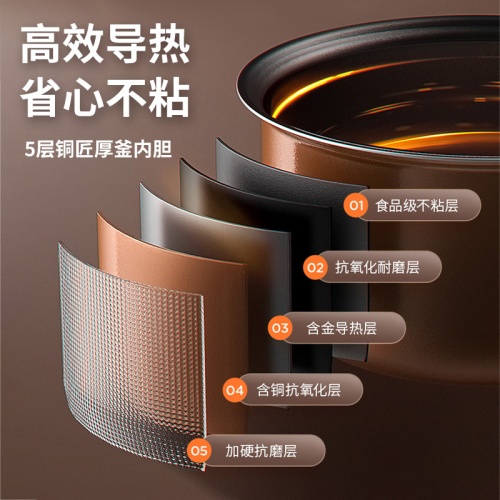 高效导热
省心不粘

5层铜匠厚釜内胆

01 食品级不粘层

02 抗氧化耐磨层

03 含金导热层

04 含铜抗氧化层

05 加硬抗磨层