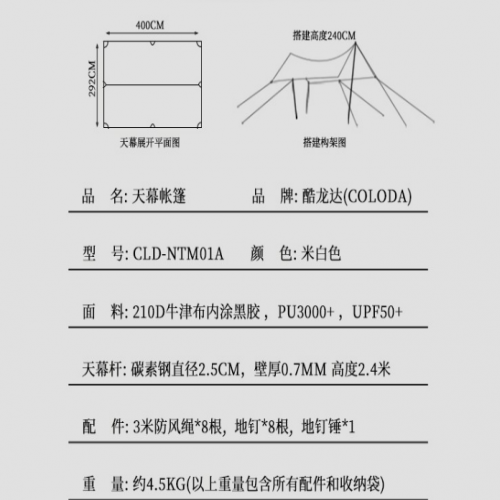 400CM

292CM

天幕展开平面图

搭建高度240CM

搭建构架图

品　名: 天幕帐篷　　品　牌: 酷龙达(COLODA)

型　号: CLD-NTM01A　　颜　色: 米白色

面　料: 210D牛津布内涂黑胶，PU3000+，UPF50+

天幕杆: 碳素钢直径2.5CM，壁厚0.7MM 高度2.4米

配　件: 3米防风绳*8根，地钉*8根，地钉锤*1

重　量: 约4.5KG(以上重量包含所有配件和收纳袋)