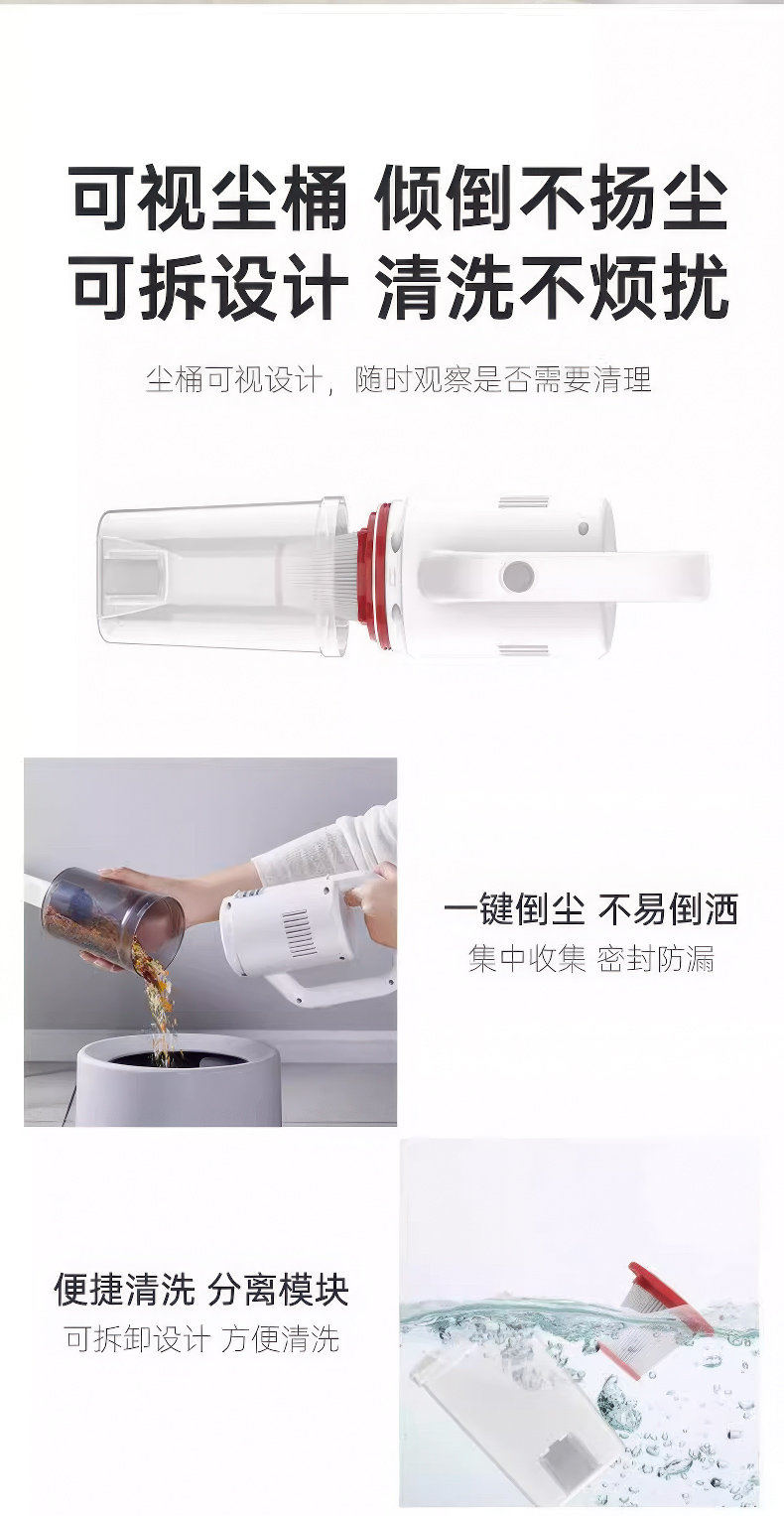 可视尘桶 倾倒不扬尘
可拆设计 清洗不烦扰

尘桶可视设计，随时观察是否需要清理

一键倒尘 不易倒洒
集中收集 密封防漏

便捷清洗 分离模块
可拆卸设计 方便清洗