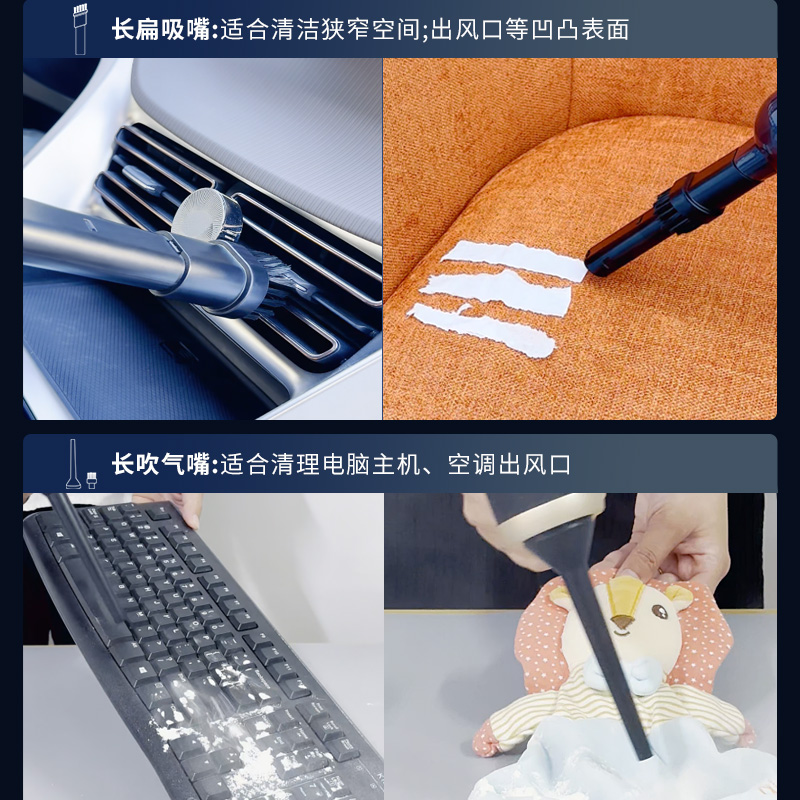 长扁吸嘴:适合清洁狭窄空间;出风口等凹凸表面

长吹气嘴:适合清理电脑主机、空调出风口