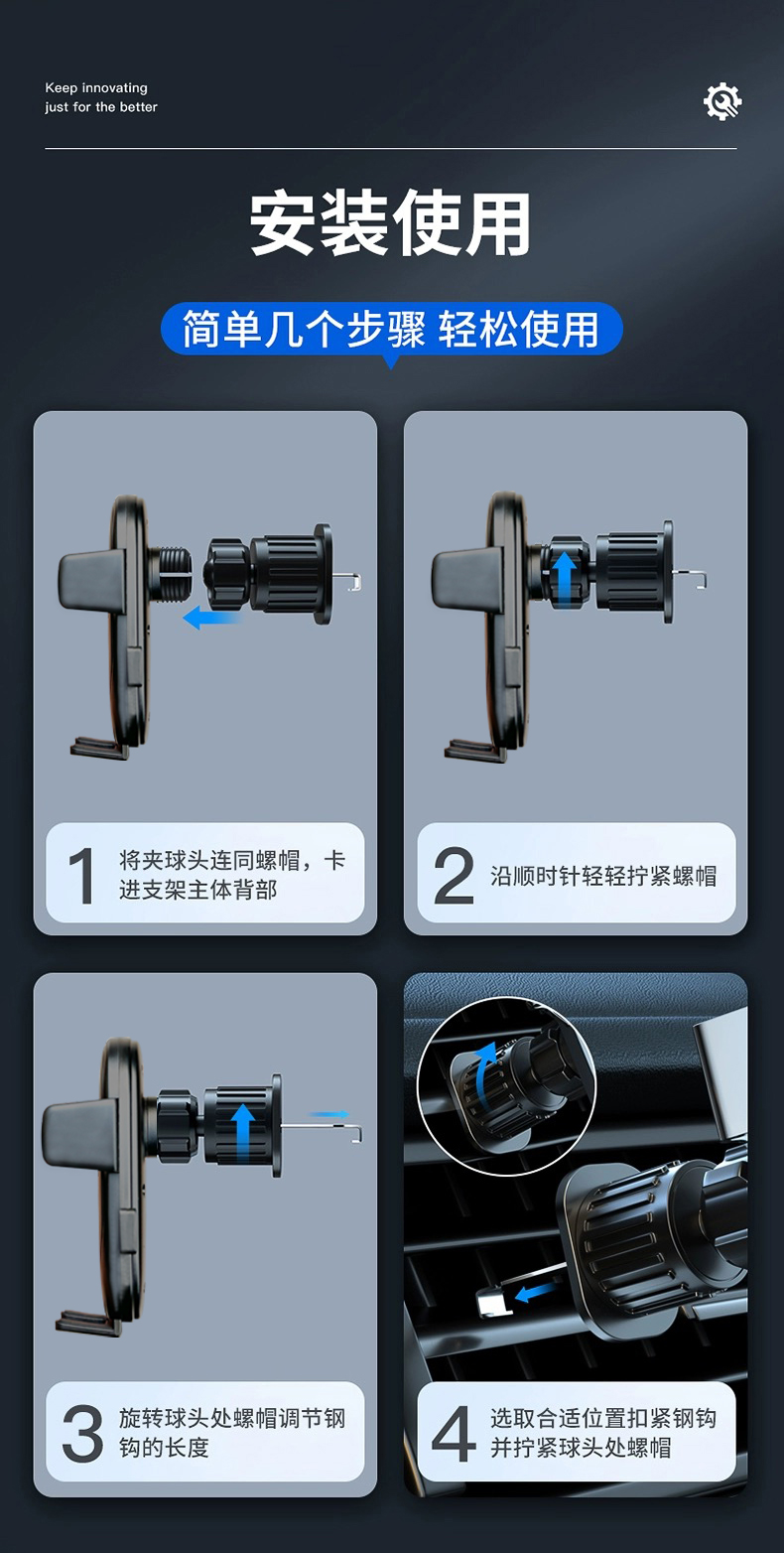 Keep innovating
just for the better

安装使用

简单几个步骤 轻松使用

1 将夹球头连同螺帽，卡进支架主体背部

2 沿顺时针轻轻拧紧螺帽

3 旋转球头处螺帽调节钢钩的长度

4 选取合适位置扣紧钢钩并拧紧球头处螺帽